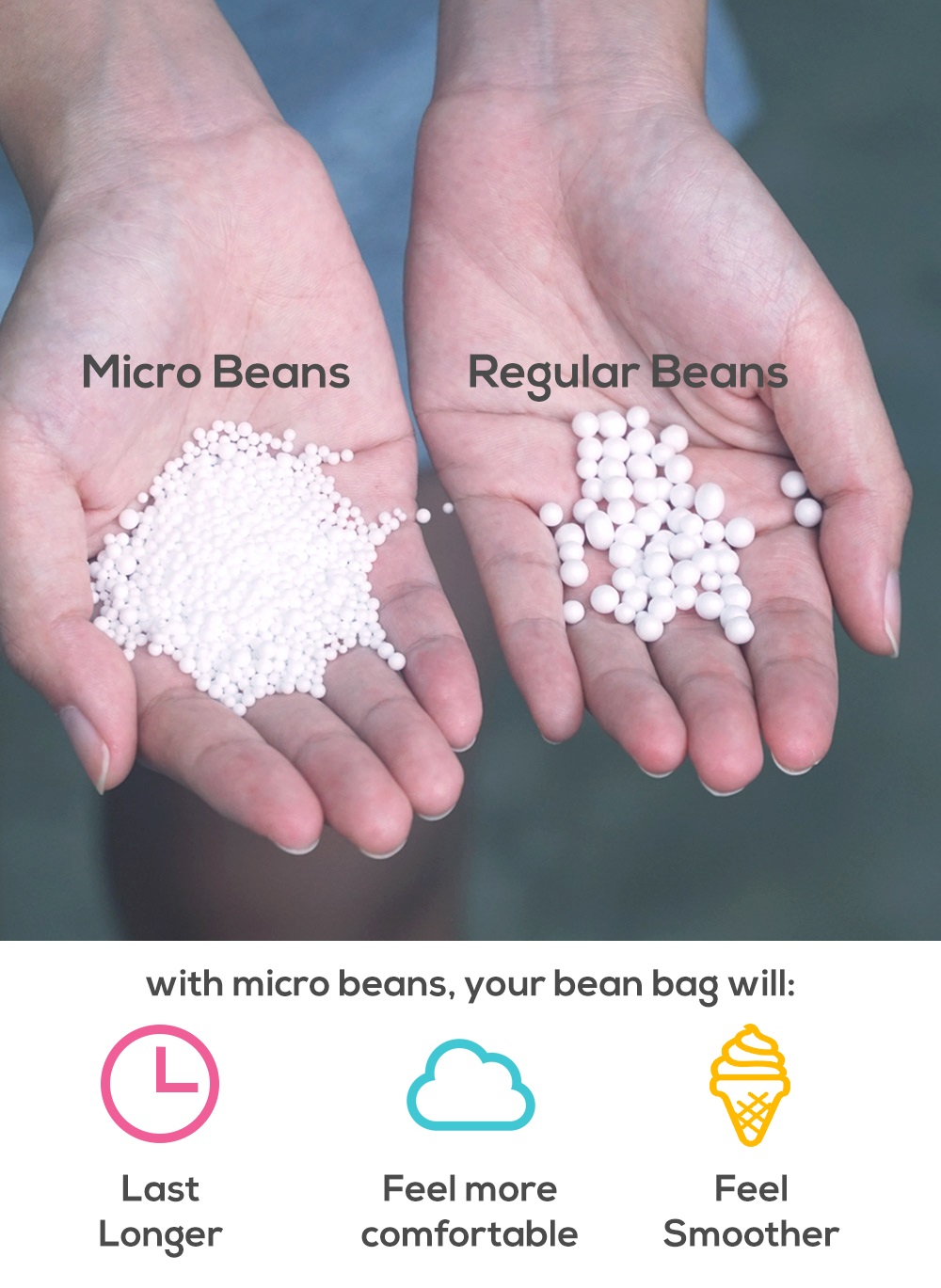 Micro Beans

Regular Beans

with micro beans, your bean bag will:

Last Longer

Feel more comfortable

Feel Smoother