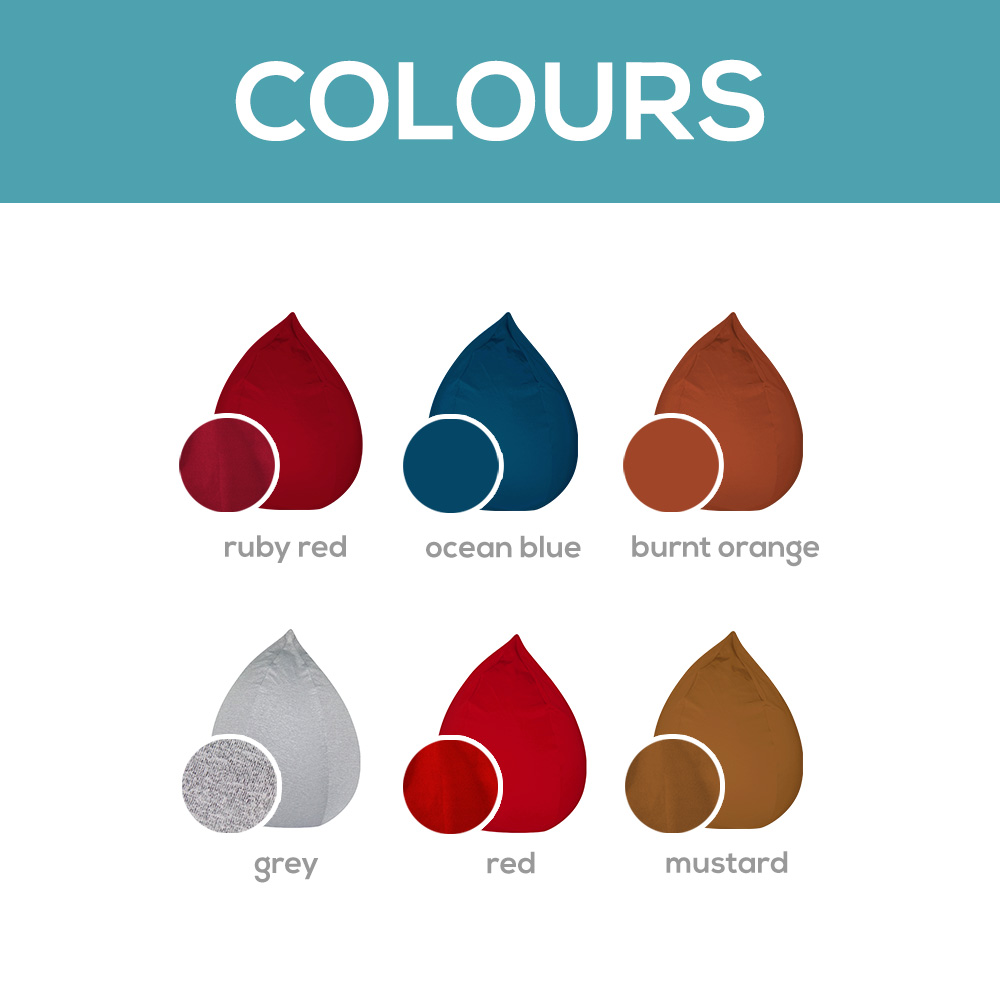 COLOURS

ruby red
ocean blue
burnt orange

grey
red
mustard