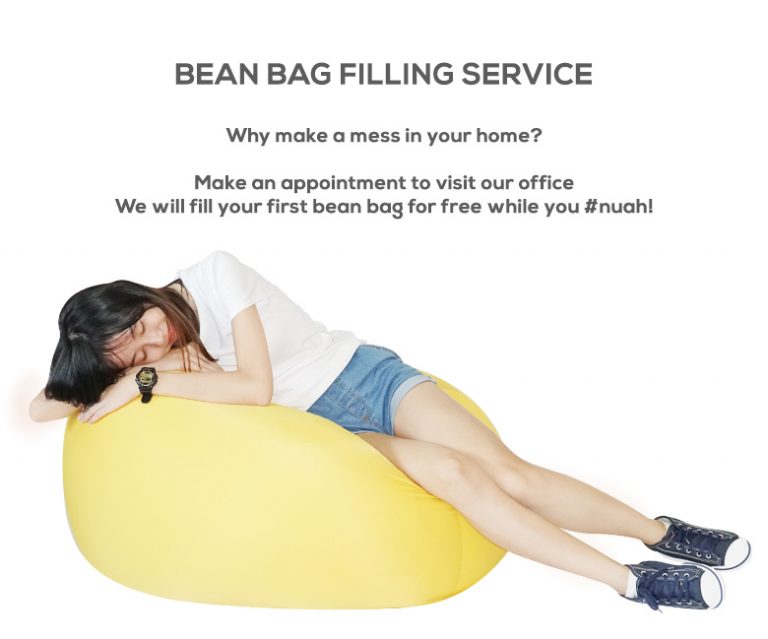 BEAN BAG FILLING SERVICE

Why make a mess in your home?

Make an appointment to visit our office
We will fill your first bean bag for free while you #nuah!