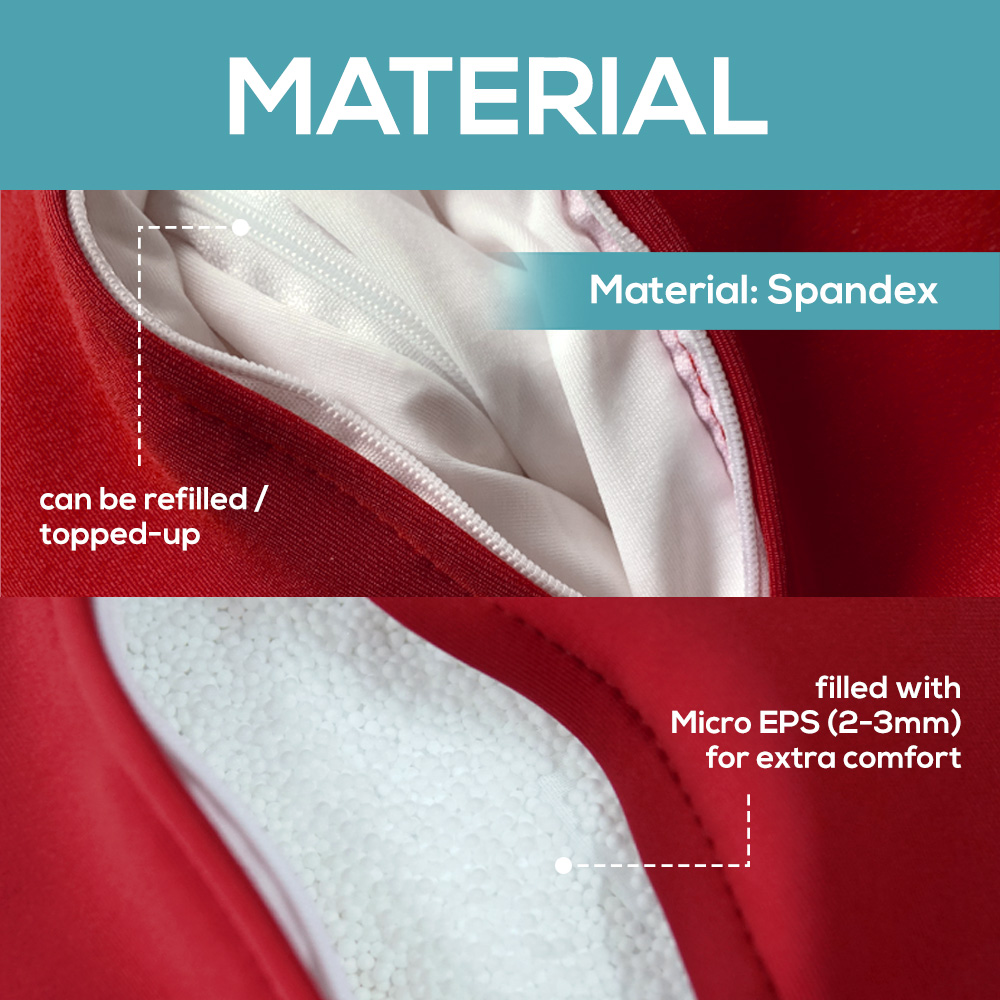 MATERIAL

Material: Spandex

can be refilled / topped-up

filled with Micro EPS (2-3mm) for extra comfort