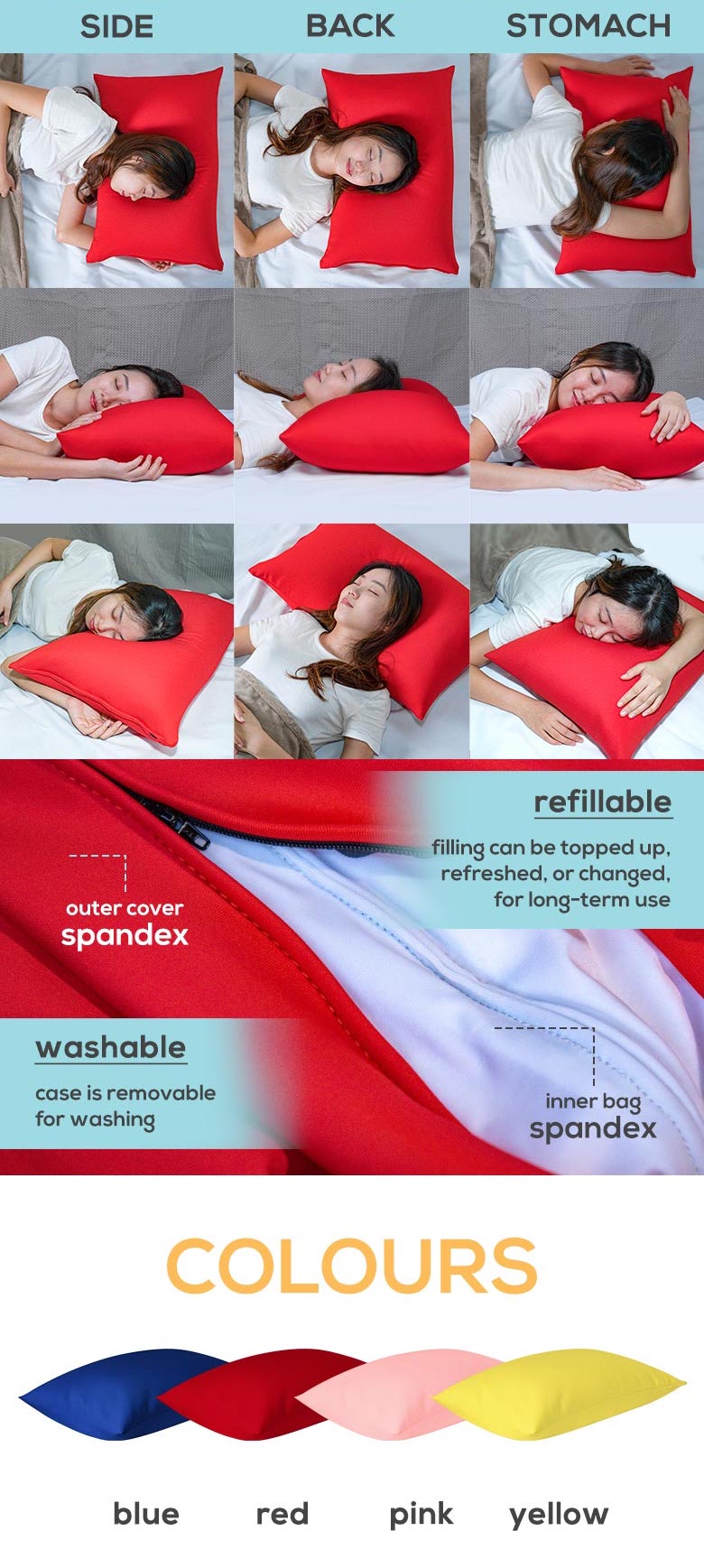 SIDE BACK STOMACH

refillable
filling can be topped up, refreshed, or changed, for long-term use

outer cover
spandex

washable
case is removable for washing

inner bag
spandex

COLOURS

blue red pink yellow