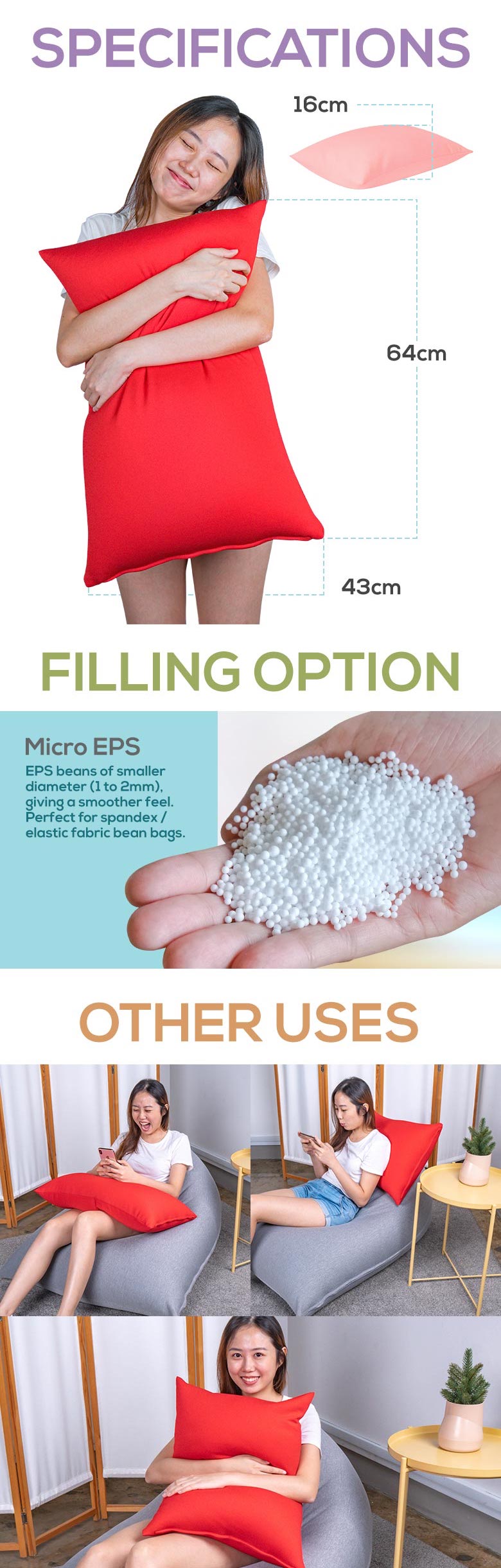 SPECIFICATIONS

16cm

64cm

43cm

FILLING OPTION

Micro EPS

EPS beans of smaller diameter (1 to 2mm), giving a smoother feel. Perfect for spandex / elastic fabric bean bags.

OTHER USES